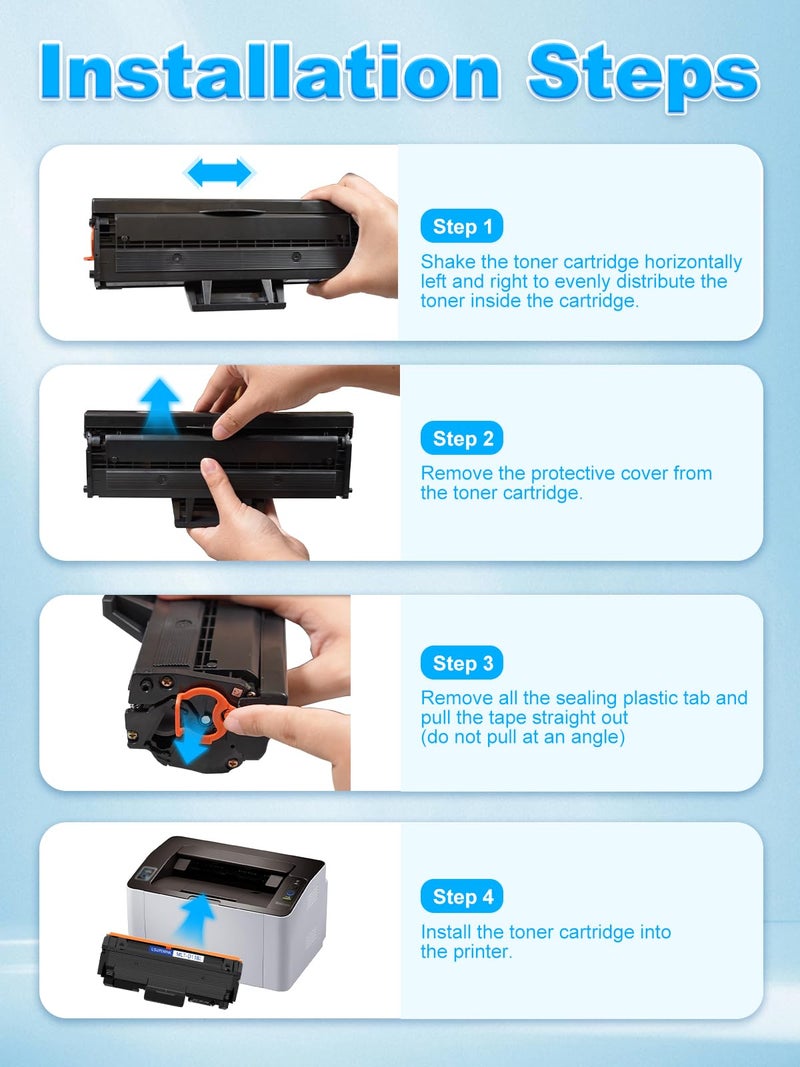 Installation Steps

Step 1

Shake the toner cartridge horizontally left and right to evenly distribute the toner inside the cartridge.

Step 2

Remove the protective cover from the toner cartridge.

Step 3

Remove all the sealing plastic tab and pull the tape straight out
(do not pull at an angle)

Step 4

Install the toner cartridge into the printer.